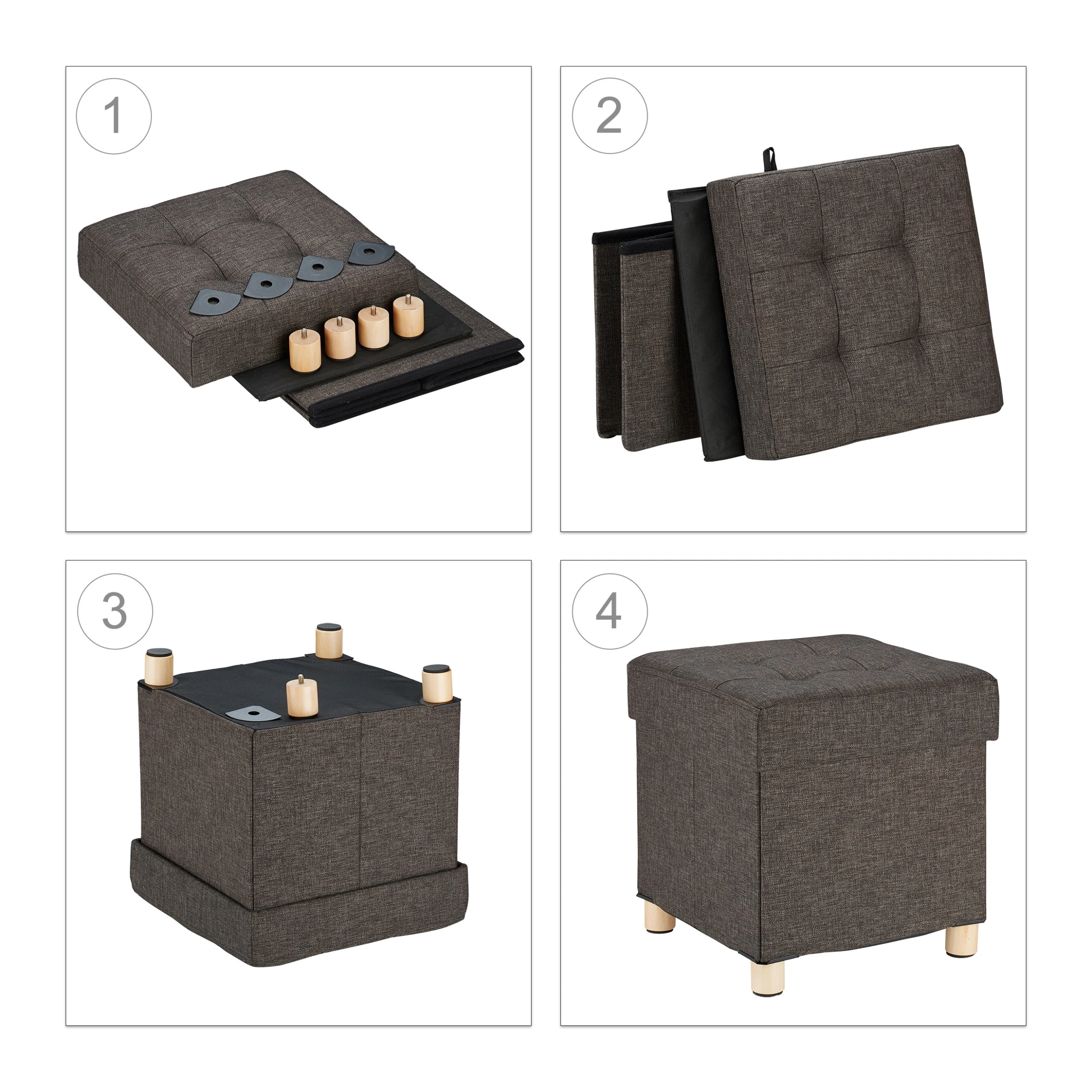 1

2

3

4