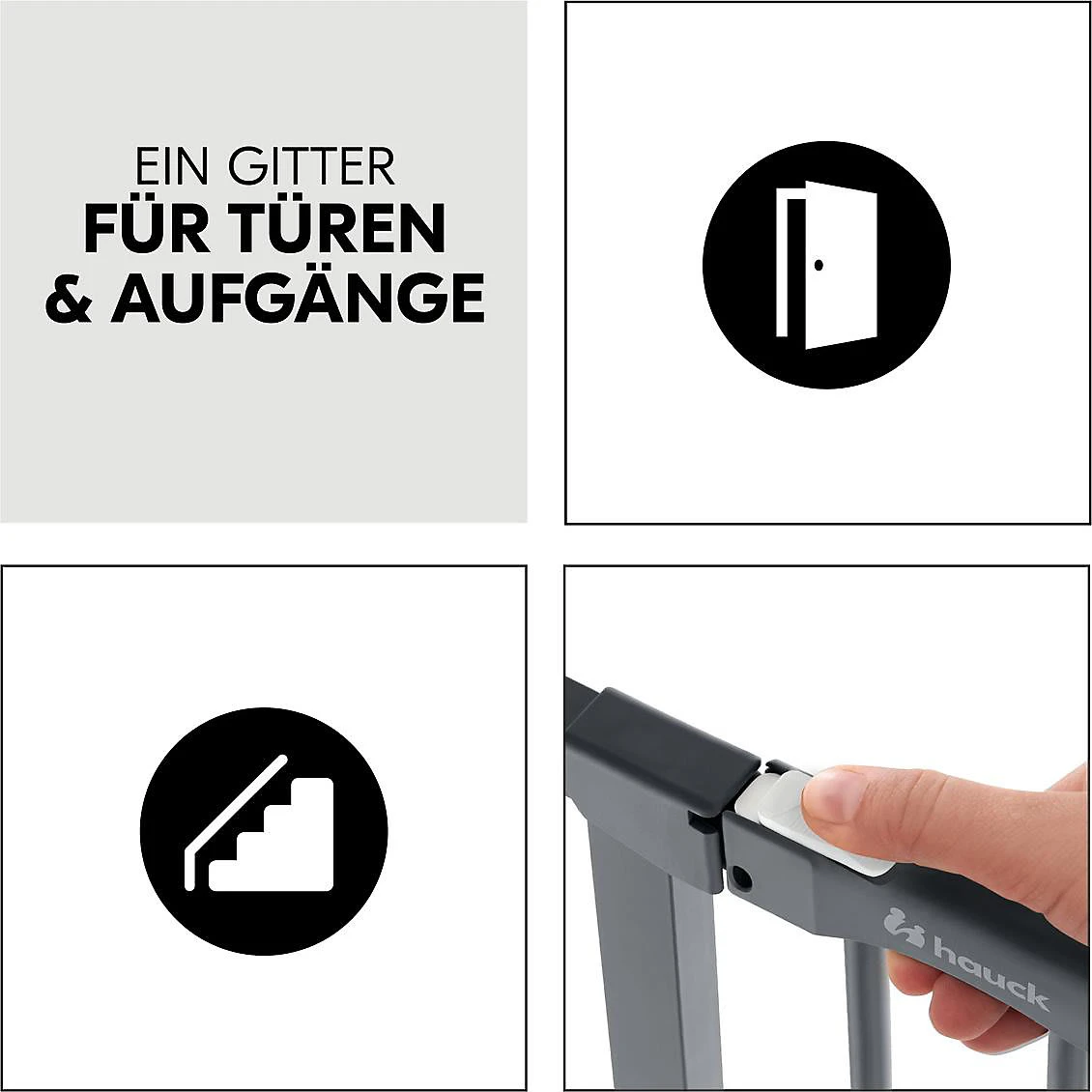 EIN GITTER
FÜR TÜREN
& AUFGÄNGE

hauck